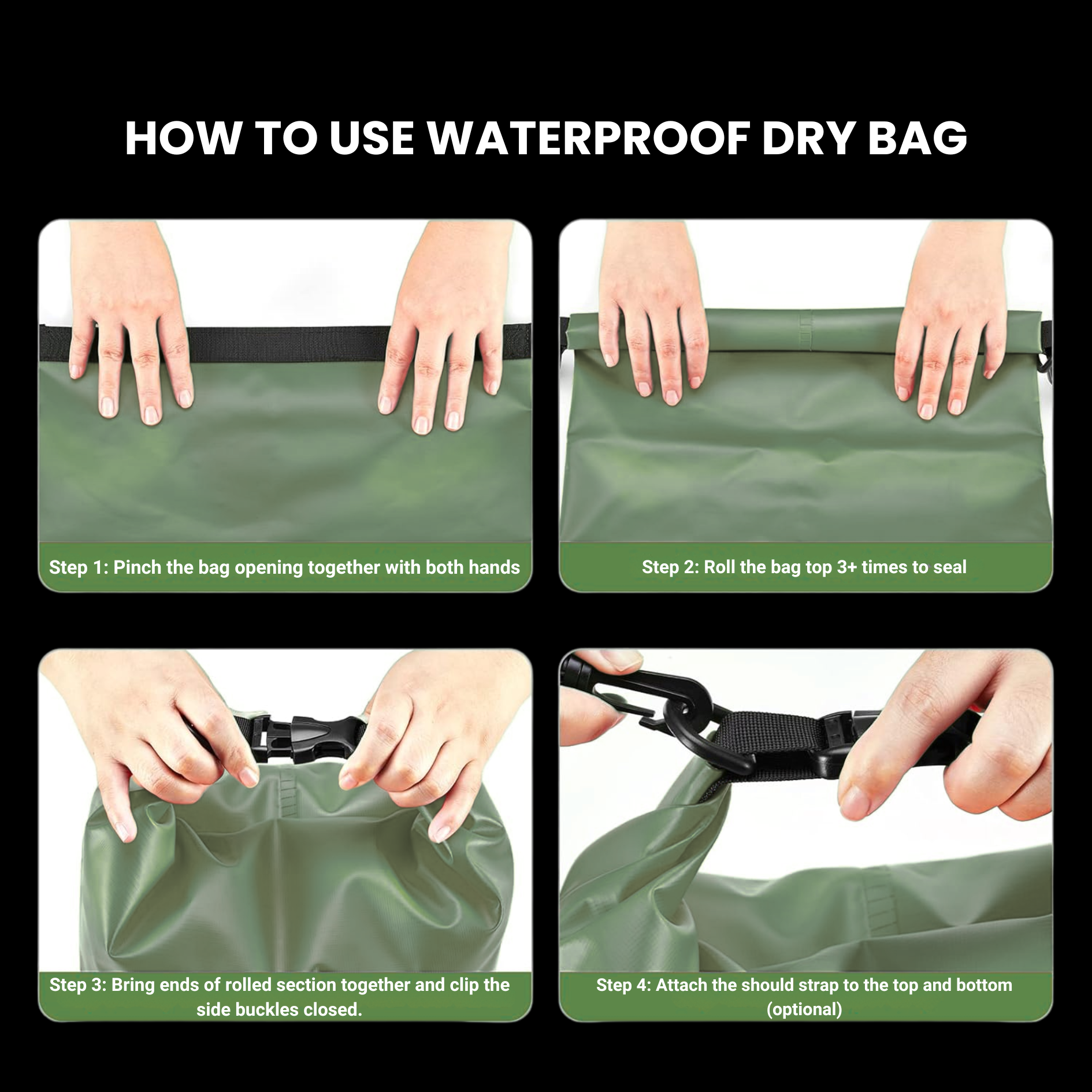 HOW TO USE WATERPROOF DRY BAG

Step 1: Pinch the bag opening together with both hands

Step 2: Roll the bag top 3+ times to seal

Step 3: Bring ends of rolled section together and clip the side buckles closed.

Step 4: Attach the should strap to the top and bottom (optional)